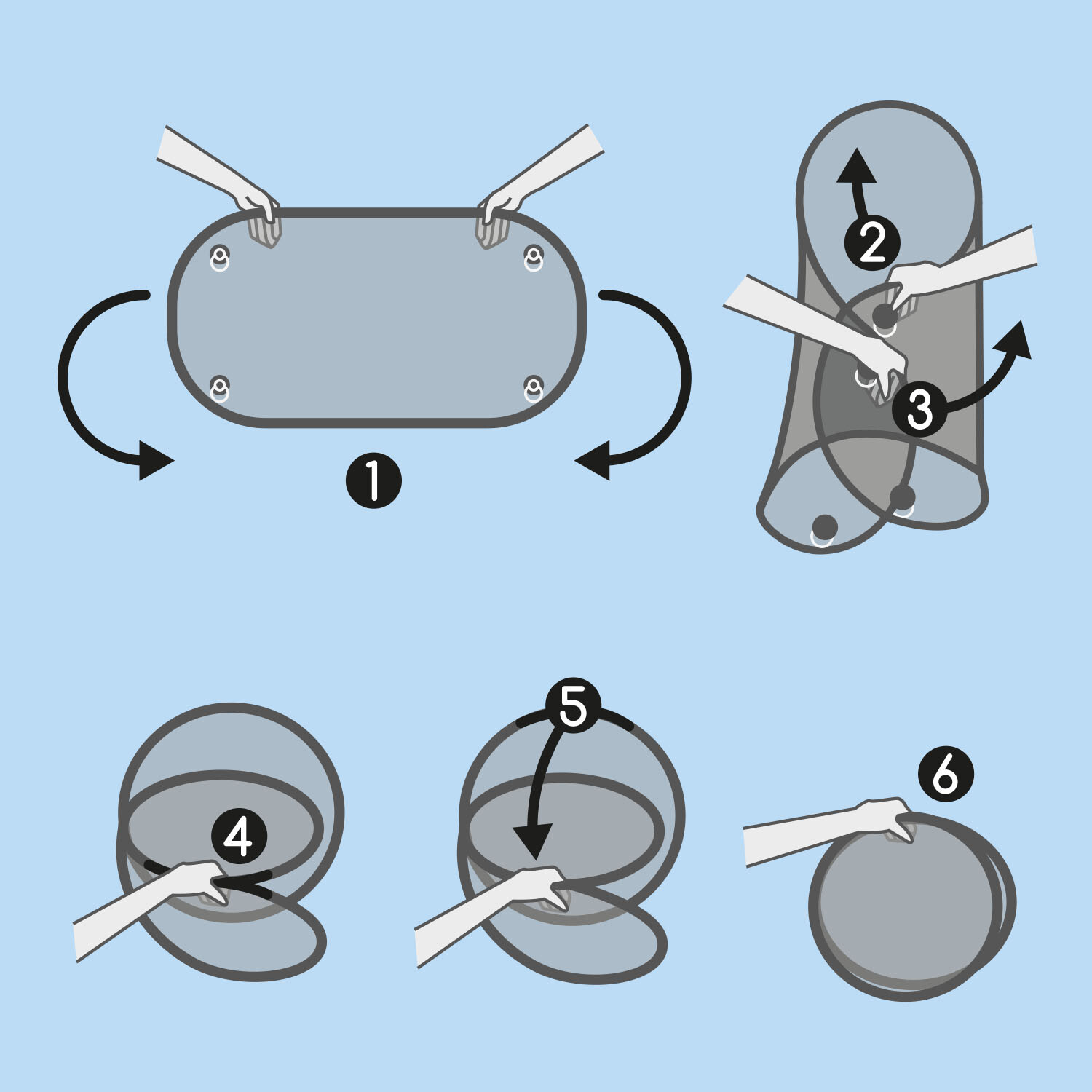 1
2
3
4
5
6